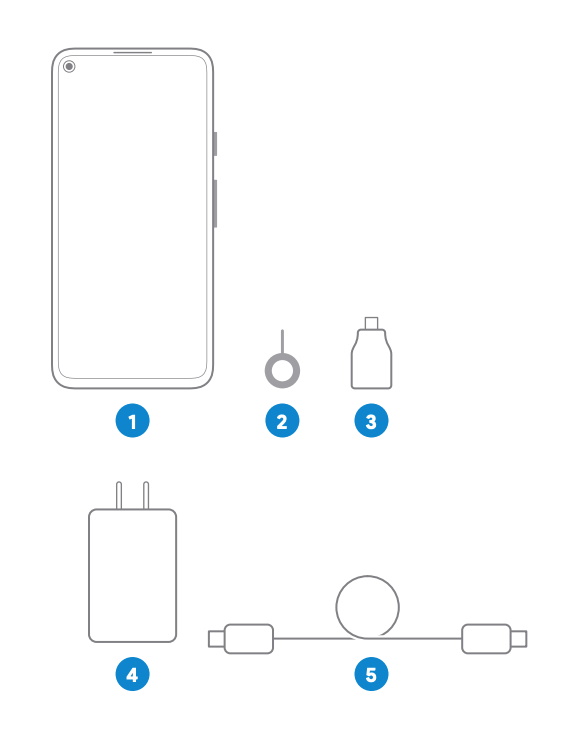 1
2
3
4
5